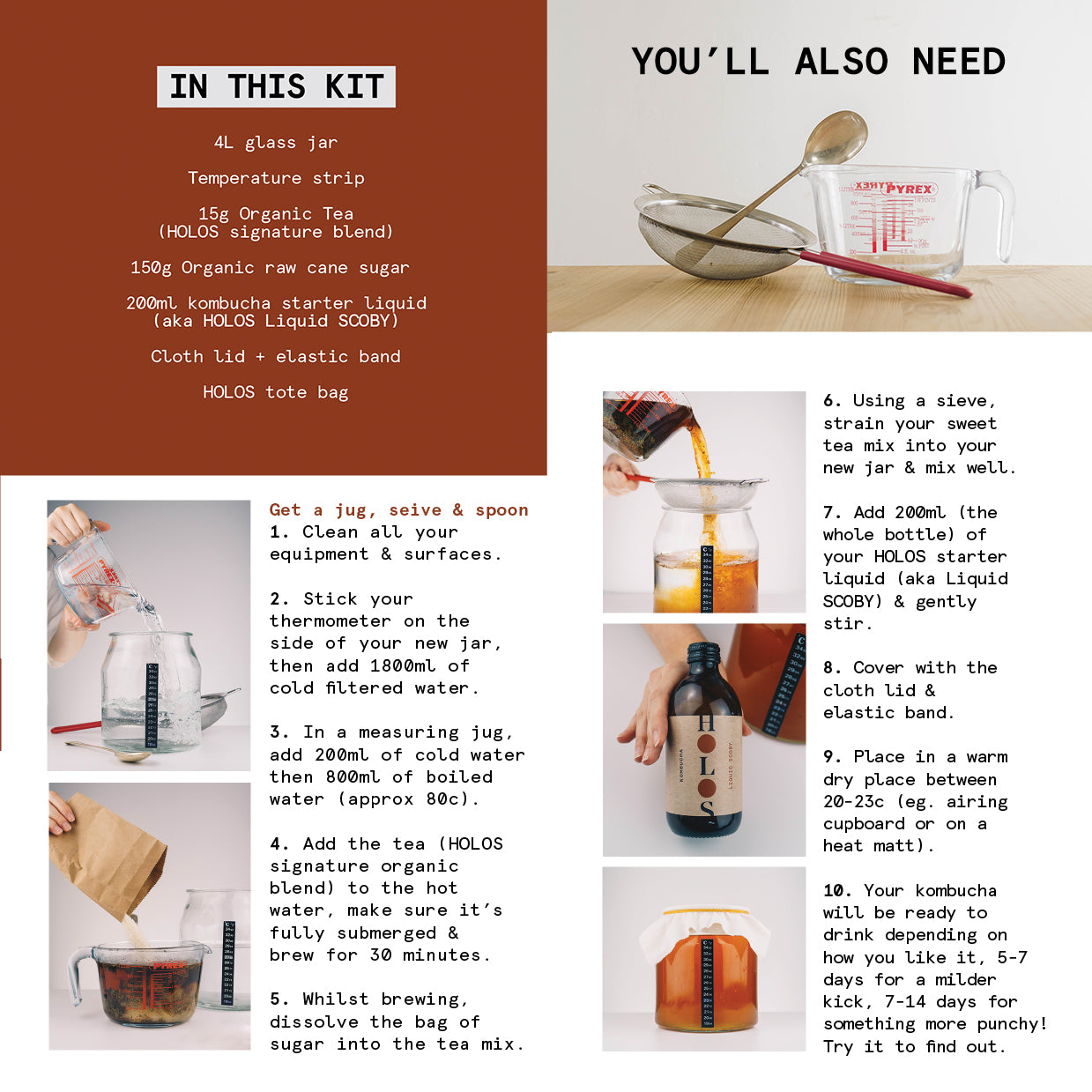 IN THIS KIT

4L glass jar

Temperature strip

15g Organic Tea (HOLOS signature blend)

150g Organic raw cane sugar

200ml kombucha starter liquid (aka HOLOS Liquid SCOBY)

Cloth lid + elastic band

HOLOS tote bag

YOU'LL ALSO NEED

PYREX

Get a jug, seive & spoon
1. Clean all your equipment & surfaces.

2. Stick your thermometer on the side of your new jar, then add 1800ml of cold filtered water.

3. In a measuring jug, add 200ml of cold water then 800ml of boiled water (approx 80c).

4. Add the tea (HOLOS signature organic blend) to the hot water, make sure it's fully submerged & brew for 30 minutes.

5. Whilst brewing, dissolve the bag of sugar into the tea mix.

6. Using a sieve, strain your sweet tea mix into your new jar & mix well.

7. Add 200ml (the whole bottle) of your HOLOS starter liquid (aka Liquid SCOBY) & gently stir.

8. Cover with the cloth lid & elastic band.

9. Place in a warm dry place between 20-23c (eg. airing cupboard or on a heat matt).

10. Your kombucha will be ready to drink depending on how you like it, 5-7 days for a milder kick, 7-14 days for something more punchy! Try it to find out.

HOLOS
KOMBUCHA
LIQUID SCOBY